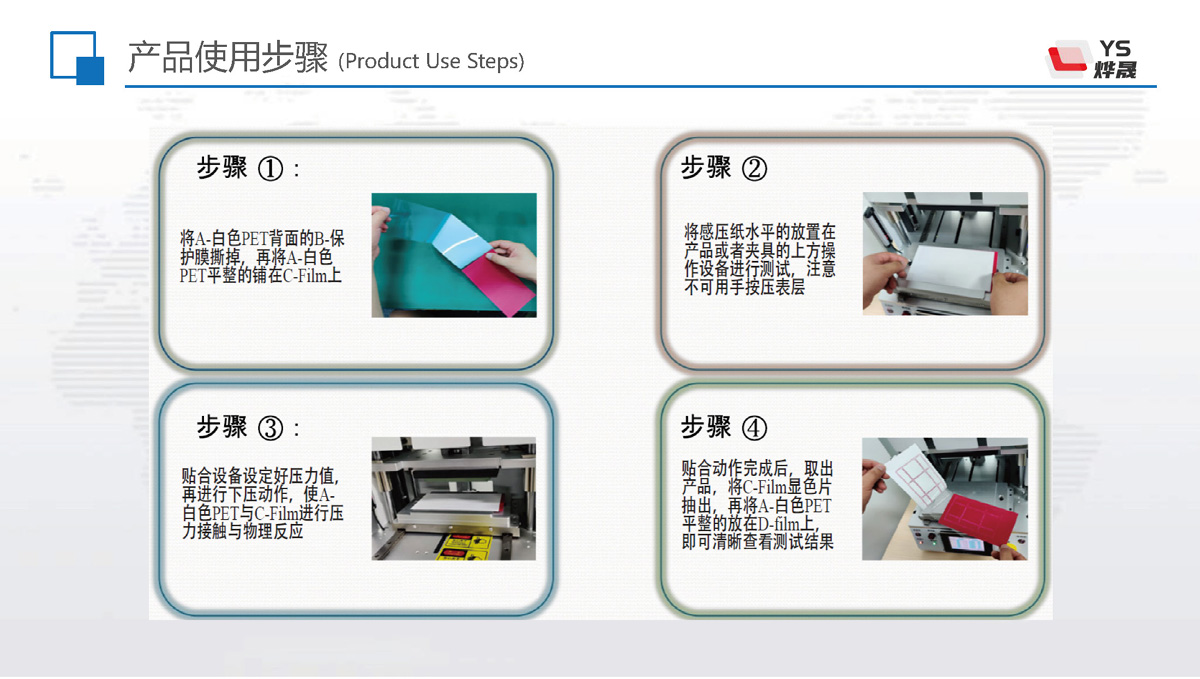 产品使用步骤 (Product Use Steps)

YS
烨晟

步骤 ①：

将A-白色PET背面的B-保护膜撕掉，再将A-白色PET平整的铺在C-Film上

步骤 ②

将感压纸水平的放置在产品或者夹具的上方操作设备进行测试，注意不可用手按压表层

步骤 ③：

贴合设备设定好压力值，再进行下压动作，使A-白色PET与C-Film进行压力接触与物理反应

步骤 ④

贴合动作完成后，取出产品，将C-Film显色片抽出，再将A-白色PET平整的放在D-film上，即可清晰查看测试结果